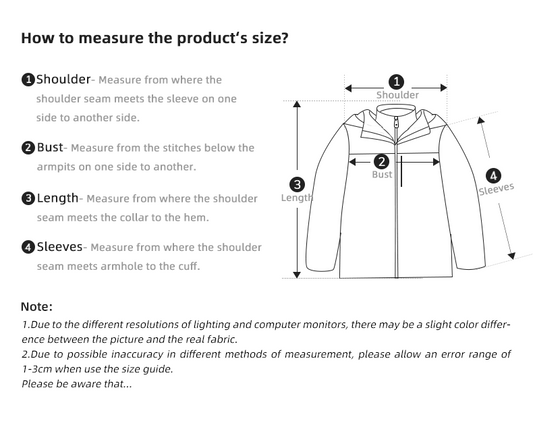 How to measure the product's size?

❶Shoulder- Measure from where the shoulder seam meets the sleeve on one side to another side.

❷Bust- Measure from the stitches below the armpits on one side to another.

❸Length- Measure from where the shoulder seam meets the collar to the hem.

❹Sleeves- Measure from where the shoulder seam meets armhole to the cuff.

❶
Shoulder

❷
Bust

❸
Length

❹
Sleeves

Note:
1.Due to the different resolutions of lighting and computer monitors, there may be a slight color difference between the picture and the real fabric.
2.Due to possible inaccuracy in different methods of measurement, please allow an error range of 1-3cm when use the size guide.
Please be aware that...