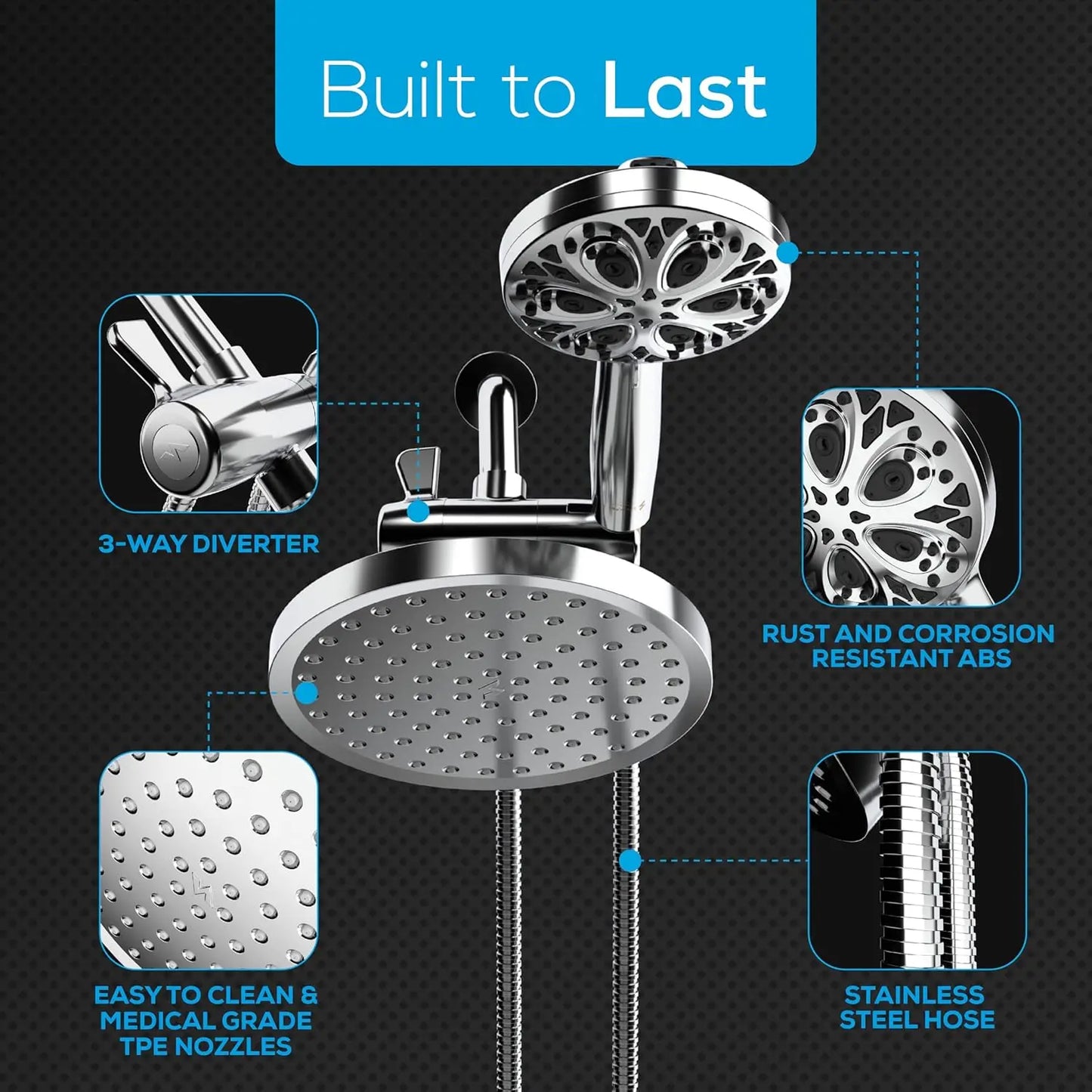 Built to Last

3-WAY DIVERTER

RUST AND CORROSION RESISTANT ABS

EASY TO CLEAN & MEDICAL GRADE TPE NOZZLES

STAINLESS STEEL HOSE